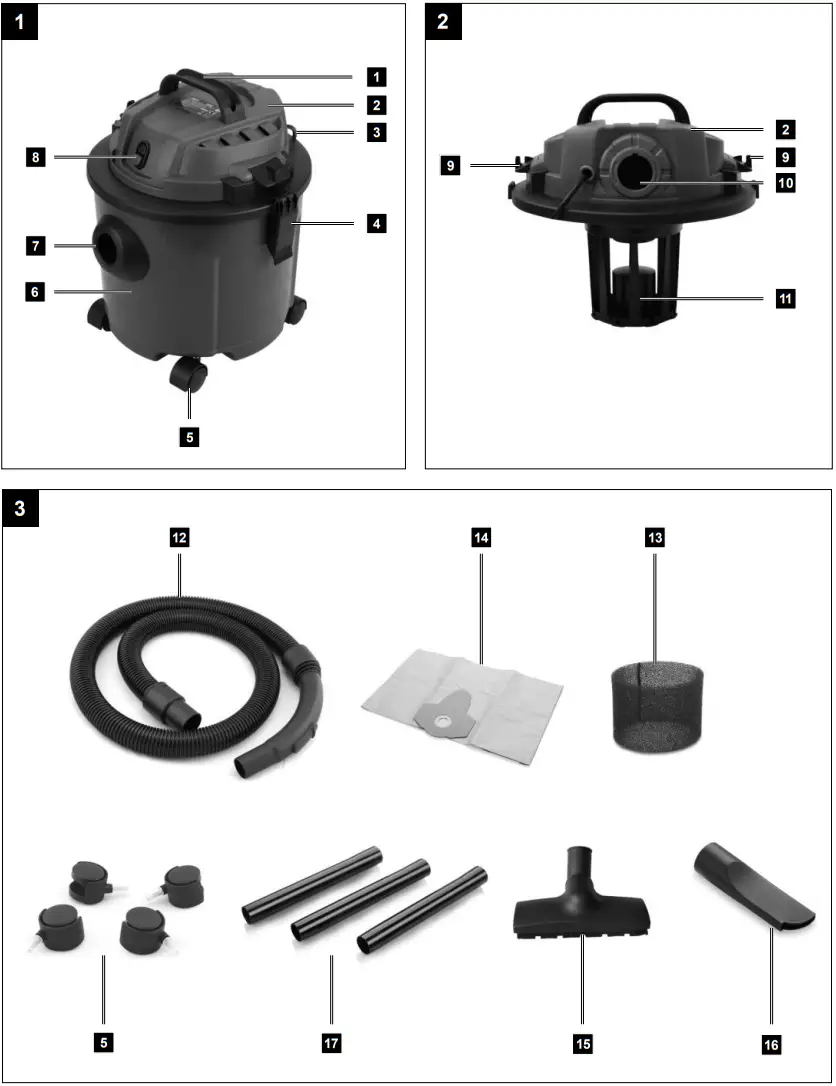 1

1
2
3
8
4
7
6
5

2

2
9
9
10
11

3

12
14
13

5
17
15
16