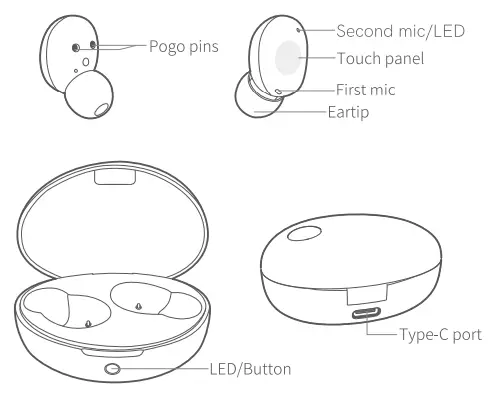 Pogo pins

Second mic/LED
Touch panel
First mic
Eartip

Type-C port

LED/Button