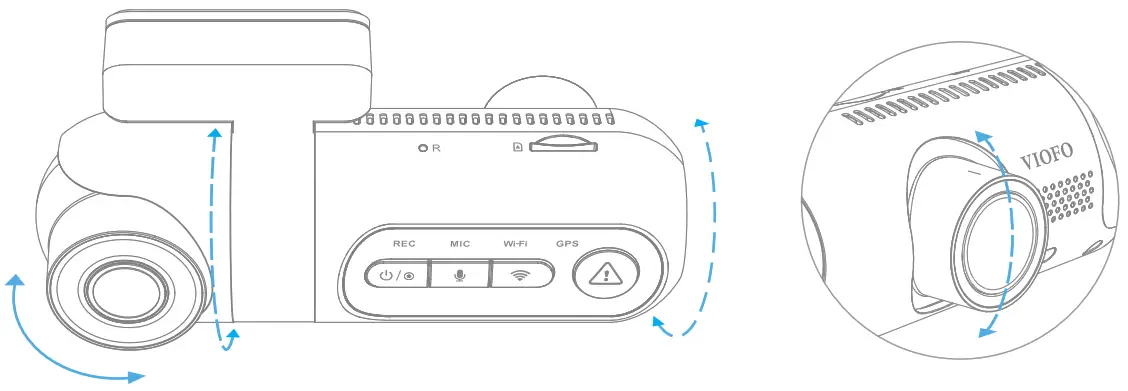 R

REC MIC Wi-Fi GPS

VIOFO