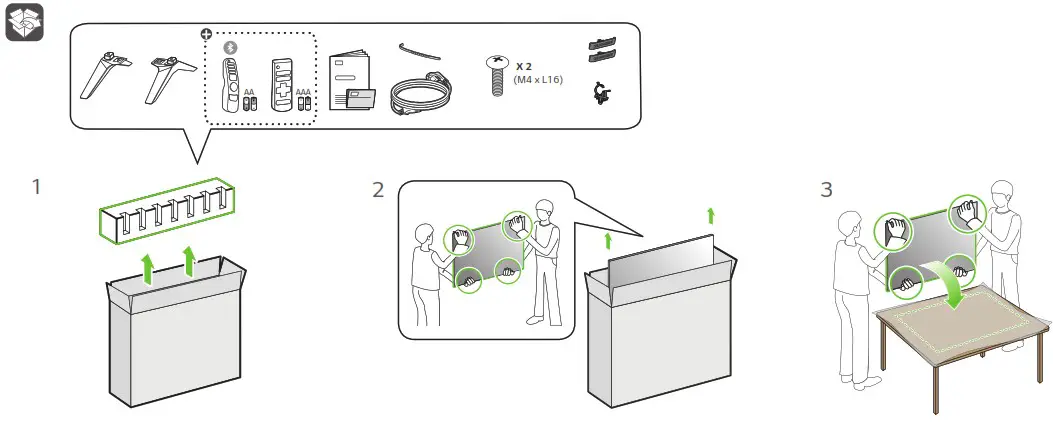 AA
AAA
X 2
(M4 x L16)
1
2
3