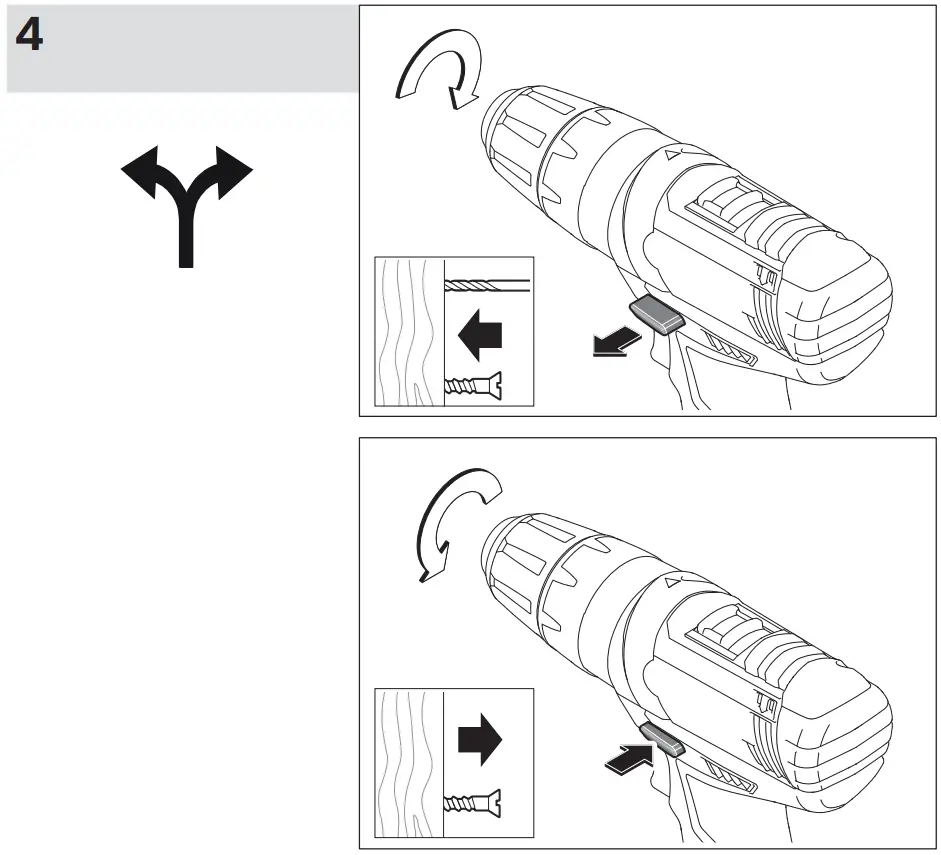 4