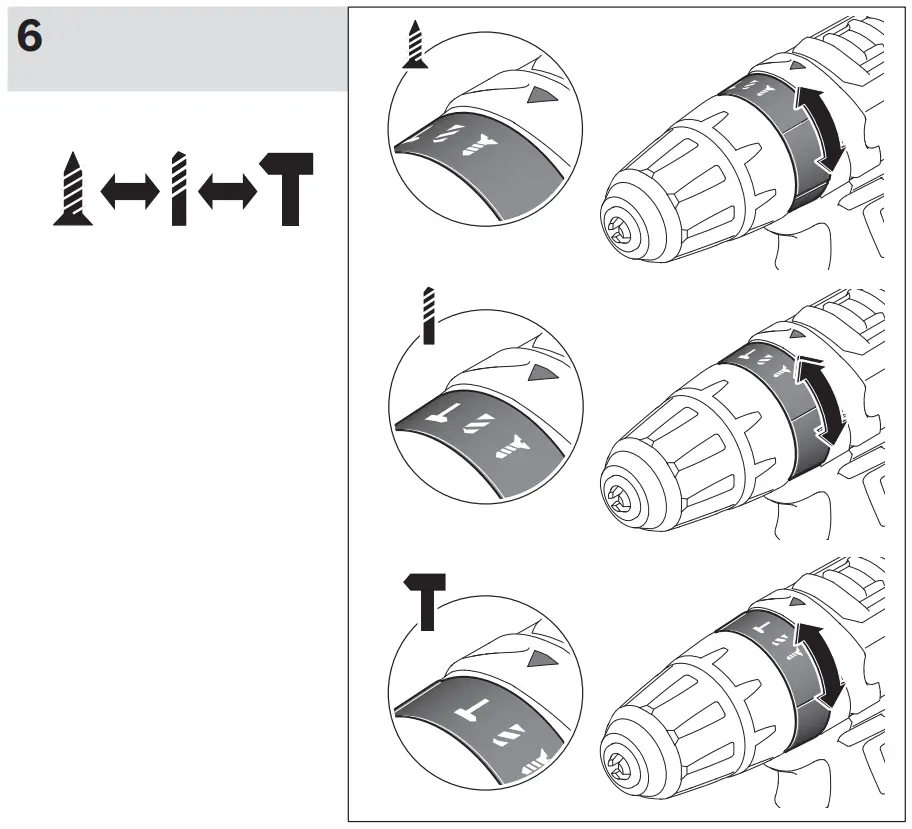 6