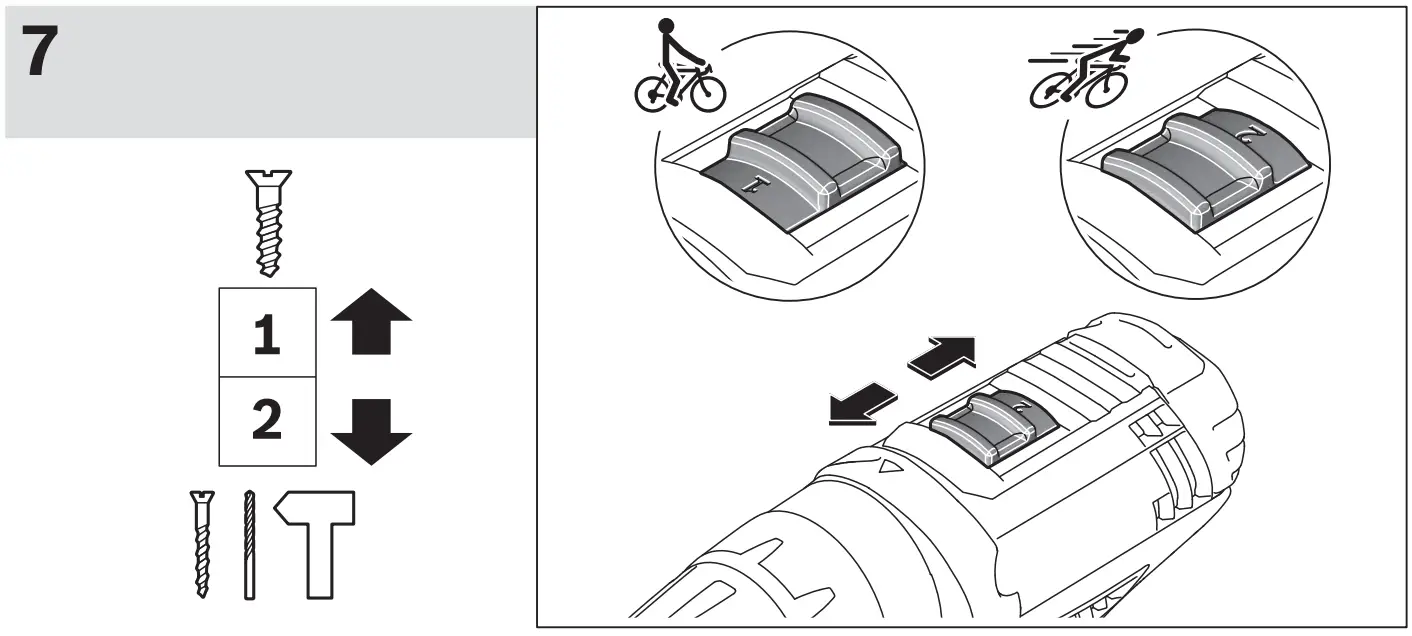 7

1

2

1

2

2