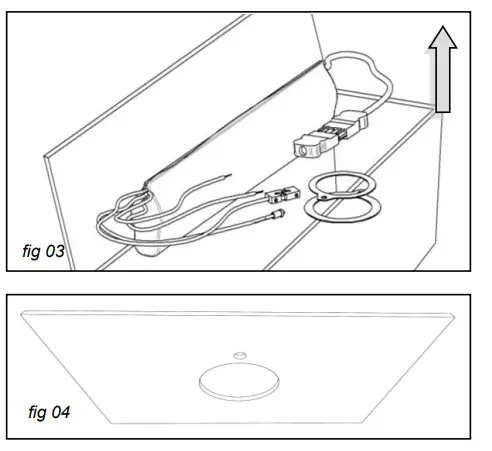 fig 03

fig 04