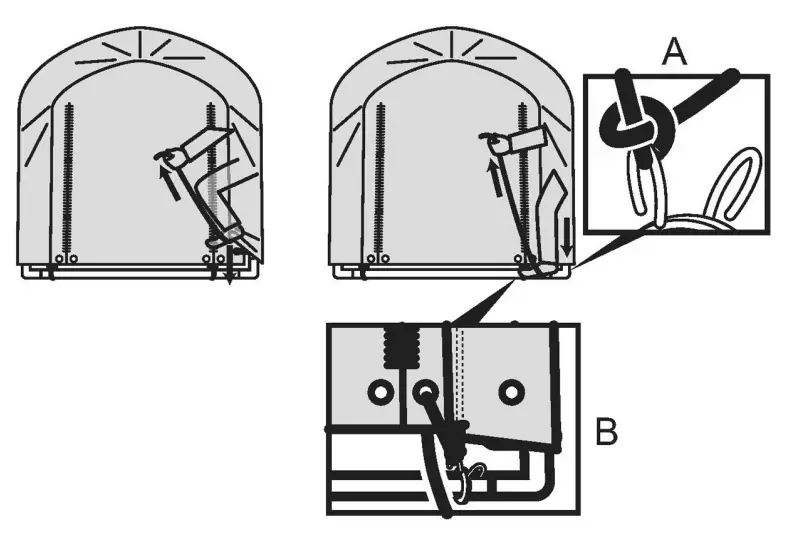 A

B