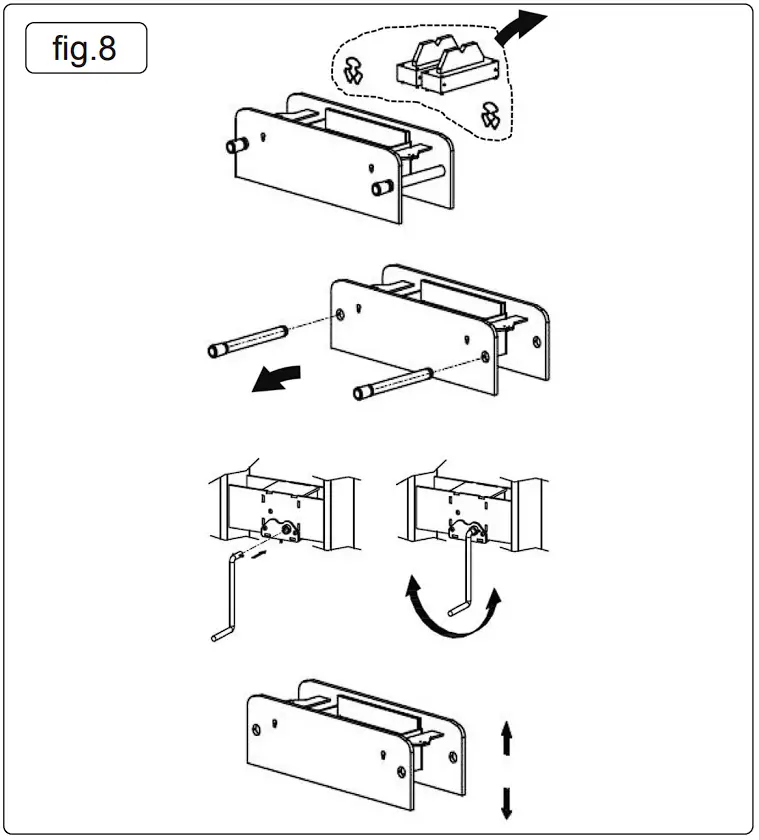 fig.8