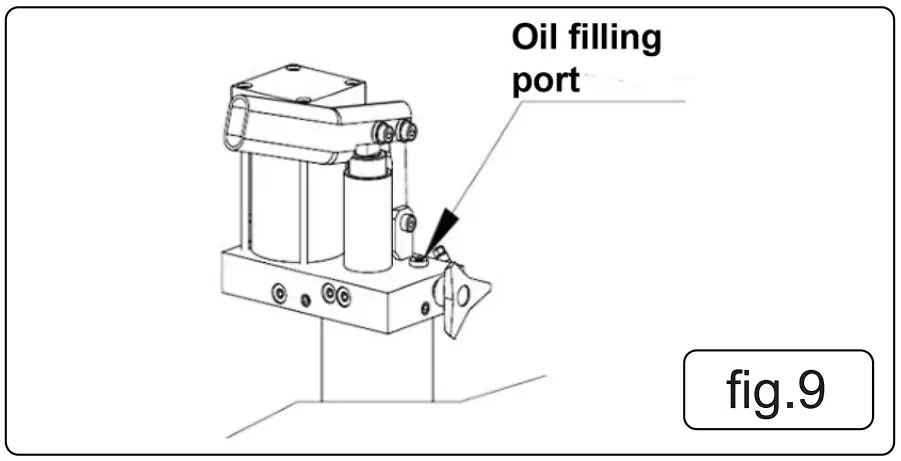 Oil filling port

fig.9