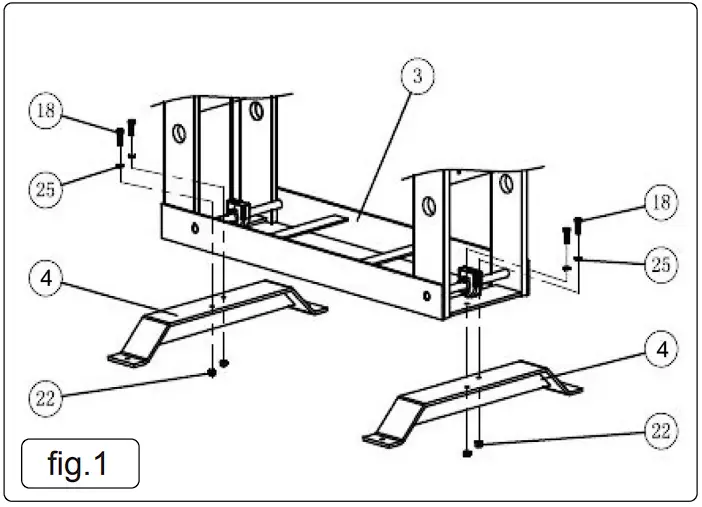 3
18
25
18
25
4
4
22
22
fig.1