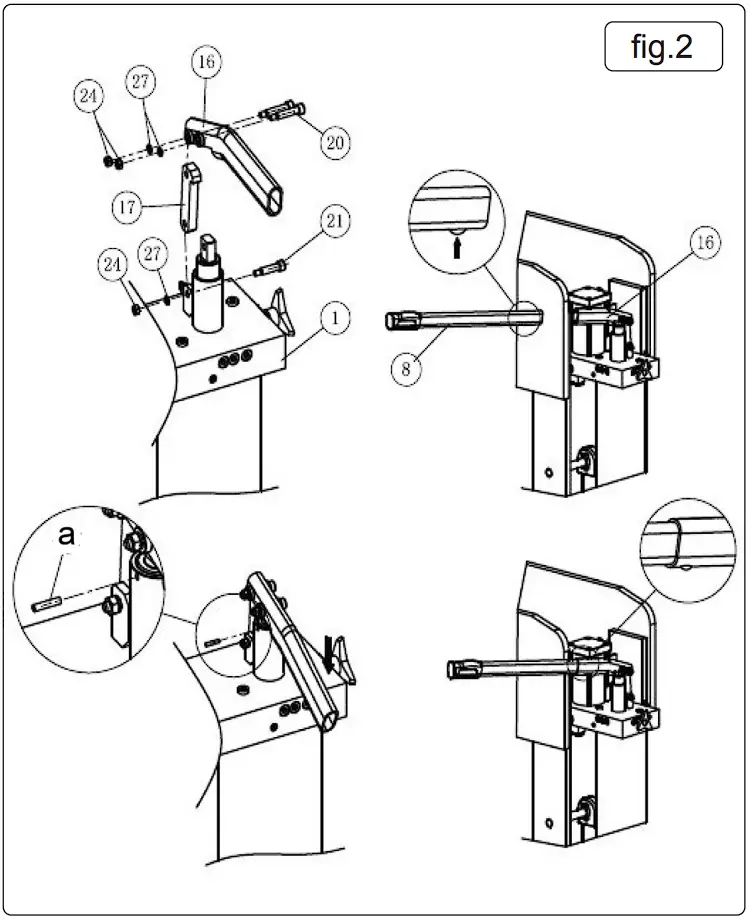 fig.2

24
27
16
20
17
21
24
27
1
16
8
a