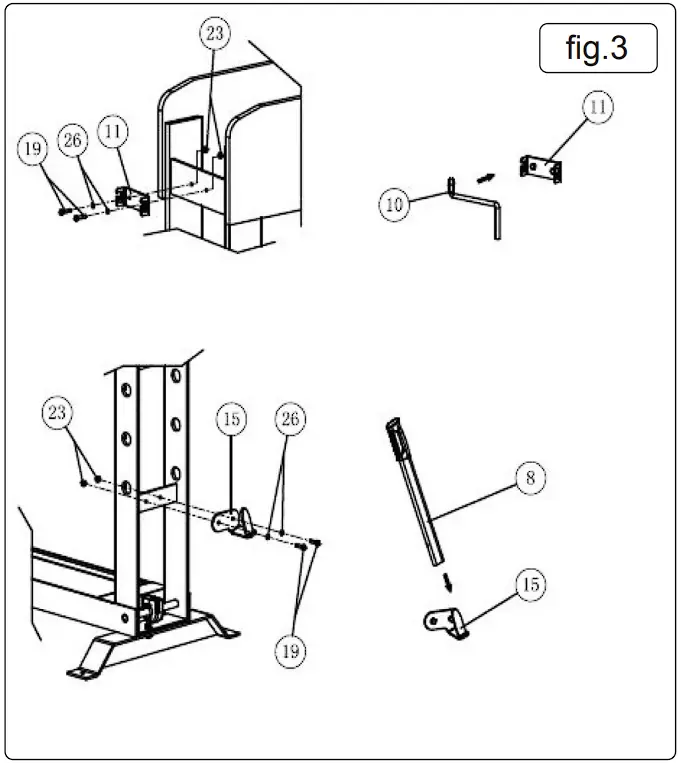 fig.3

23

19

26

11

11

10

23

15

26

8

15

19