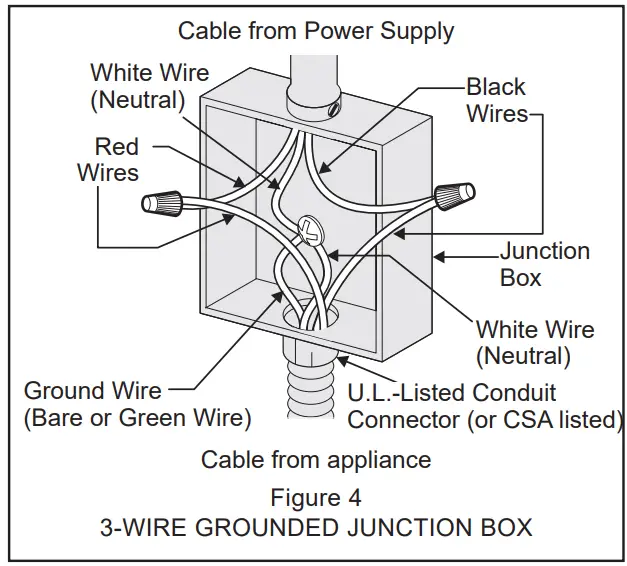 Cable from Power Supply

White Wire (Neutral)

Black Wires

Red Wires

Junction Box

White Wire (Neutral)

Ground Wire (Bare or Green Wire)

U.L.-Listed Conduit Connector (or CSA listed)

Cable from appliance

Figure 4
3-WIRE GROUNDED JUNCTION BOX