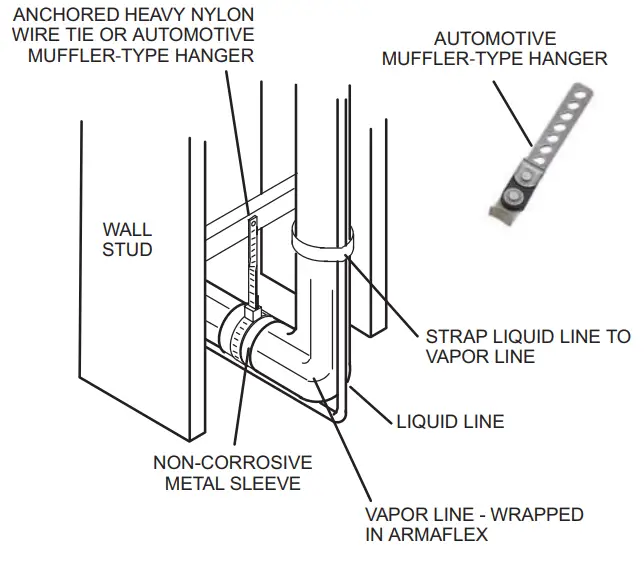 ANCHORED HEAVY NYLON WIRE TIE OR AUTOMOTIVE MUFFLER-TYPE HANGER

AUTOMOTIVE MUFFLER-TYPE HANGER

WALL STUD

STRAP LIQUID LINE TO VAPOR LINE

LIQUID LINE

NON-CORROSIVE METAL SLEEVE

VAPOR LINE - WRAPPED IN ARMAFLEX