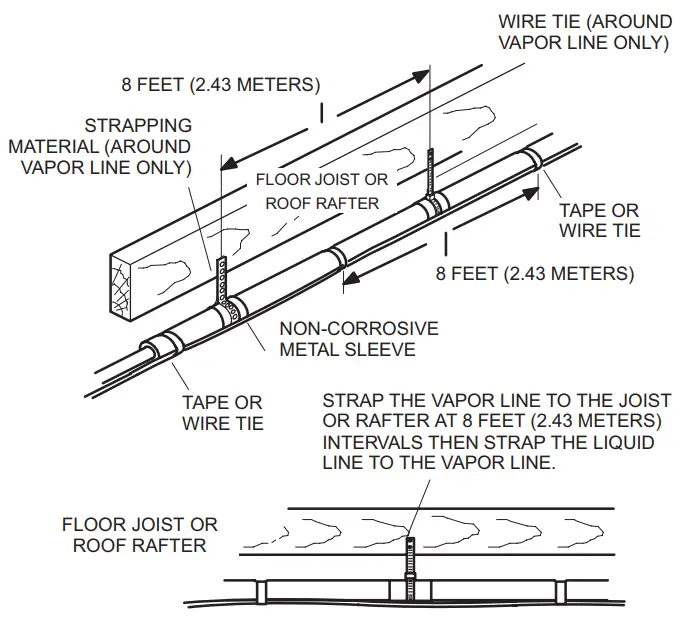 WIRE TIE (AROUND VAPOR LINE ONLY)

8 FEET (2.43 METERS)

STRAPPING MATERIAL (AROUND VAPOR LINE ONLY)

FLOOR JOIST OR ROOF RAFTER

TAPE OR WIRE TIE

8 FEET (2.43 METERS)

NON-CORROSIVE METAL SLEEVE

TAPE OR WIRE TIE

STRAP THE VAPOR LINE TO THE JOIST OR RAFTER AT 8 FEET (2.43 METERS) INTERVALS THEN STRAP THE LIQUID LINE TO THE VAPOR LINE.

FLOOR JOIST OR ROOF RAFTER