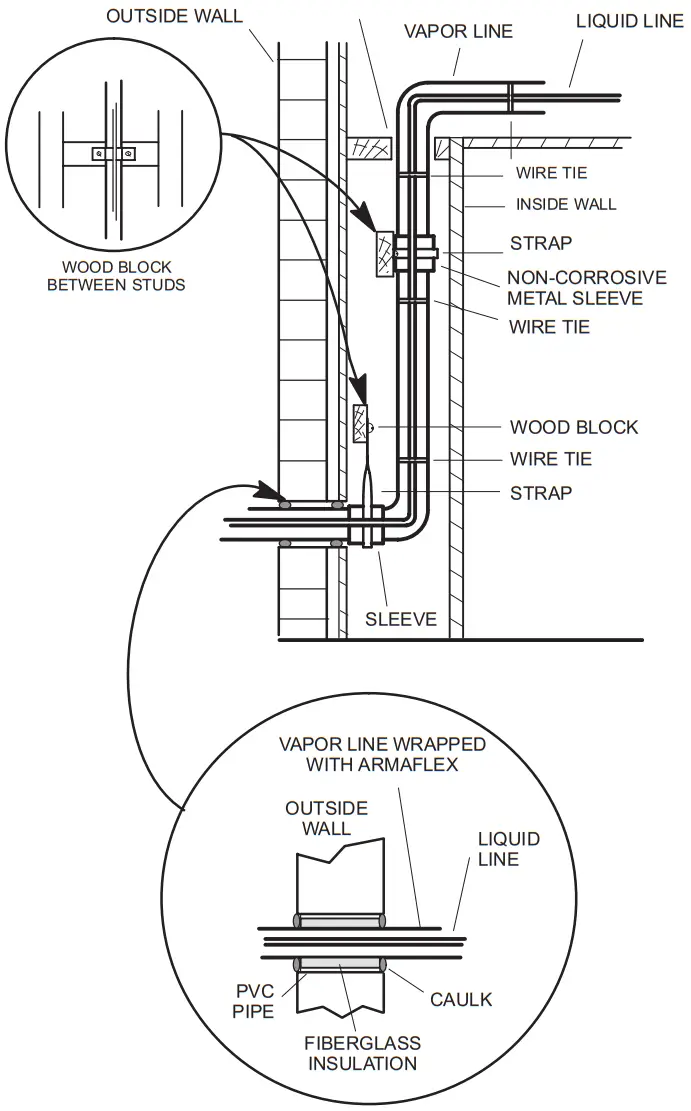 OUTSIDE WALL
VAPOR LINE
LIQUID LINE
WOOD BLOCK BETWEEN STUDS
WIRE TIE
INSIDE WALL
STRAP
NON-CORROSIVE METAL SLEEVE
WIRE TIE
WOOD BLOCK
WIRE TIE
STRAP
SLEEVE
VAPOR LINE WRAPPED WITH ARMAFLEX
OUTSIDE WALL
LIQUID LINE
PVC PIPE
CAULK
FIBERGLASS INSULATION