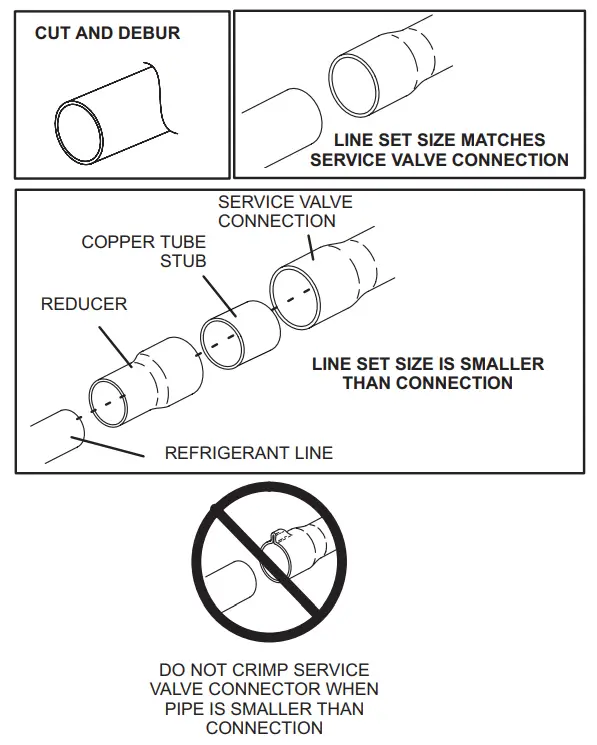 CUT AND DEBUR

LINE SET SIZE MATCHES SERVICE VALVE CONNECTION

SERVICE VALVE CONNECTION

COPPER TUBE STUB

REDUCER

LINE SET SIZE IS SMALLER THAN CONNECTION

REFRIGERANT LINE

DO NOT CRIMP SERVICE VALVE CONNECTOR WHEN PIPE IS SMALLER THAN CONNECTION