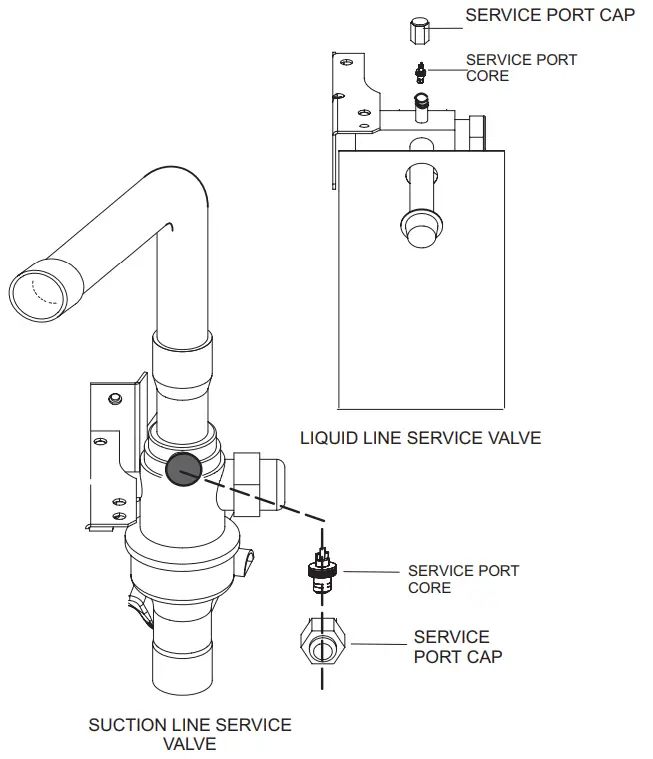 SERVICE PORT CAP

SERVICE PORT CORE

LIQUID LINE SERVICE VALVE

SERVICE PORT CORE

SERVICE PORT CAP

SUCTION LINE SERVICE VALVE