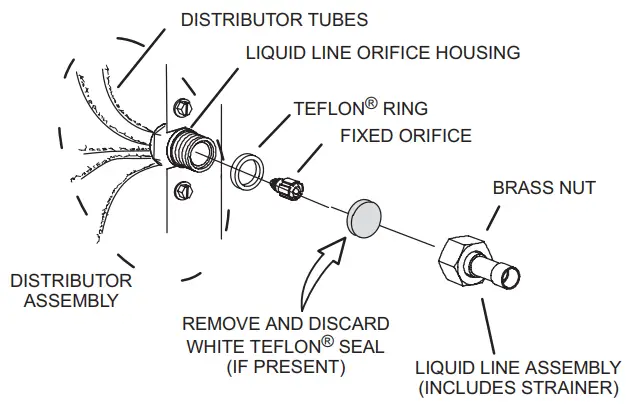 DISTRIBUTOR TUBES

LIQUID LINE ORIFICE HOUSING

TEFLON® RING

FIXED ORIFICE

BRASS NUT

DISTRIBUTOR ASSEMBLY

REMOVE AND DISCARD WHITE TEFLON® SEAL (IF PRESENT)

LIQUID LINE ASSEMBLY (INCLUDES STRAINER)