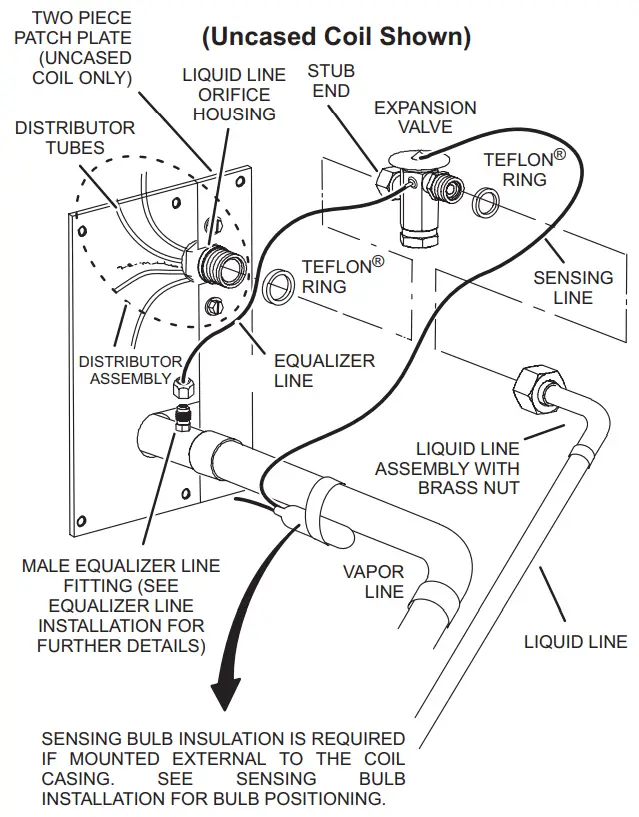 (Uncased Coil Shown)

TWO PIECE PATCH PLATE (UNCASED COIL ONLY)

LIQUID LINE ORIFICE HOUSING

STUB END

EXPANSION VALVE

TEFLON® RING

DISTRIBUTOR TUBES

TEFLON® RING

SENSING LINE

DISTRIBUTOR ASSEMBLY

EQUALIZER LINE

LIQUID LINE ASSEMBLY WITH BRASS NUT

MALE EQUALIZER LINE FITTING (SEE EQUALIZER LINE INSTALLATION FOR FURTHER DETAILS)

VAPOR LINE

LIQUID LINE

SENSING BULB INSULATION IS REQUIRED IF MOUNTED EXTERNAL TO THE COIL CASING. SEE SENSING BULB INSTALLATION FOR BULB POSITIONING.