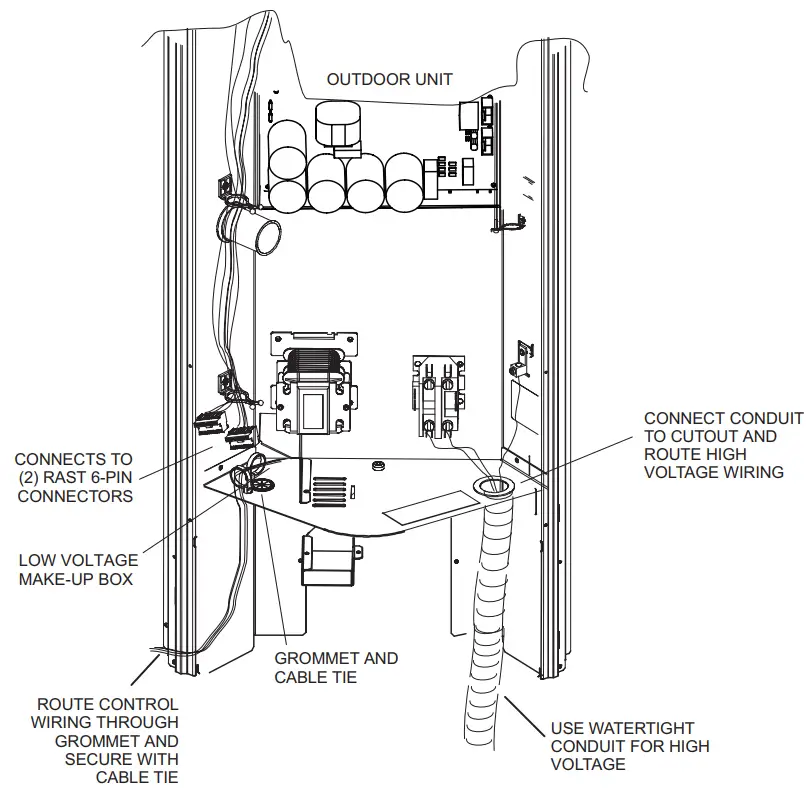 OUTDOOR UNIT

CONNECT CONDUIT TO CUTOUT AND ROUTE HIGH VOLTAGE WIRING

CONNECTS TO (2) RAST 6-PIN CONNECTORS

LOW VOLTAGE MAKE-UP BOX

GROMMET AND CABLE TIE

ROUTE CONTROL WIRING THROUGH GROMMET AND SECURE WITH CABLE TIE

USE WATERTIGHT CONDUIT FOR HIGH VOLTAGE