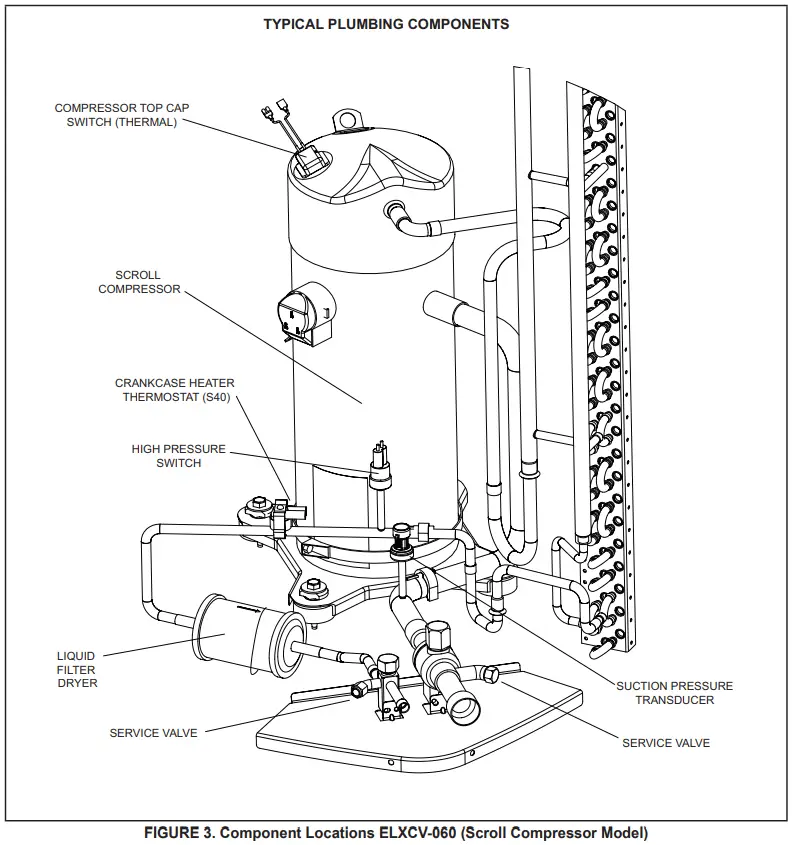 TYPICAL PLUMBING COMPONENTS

COMPRESSOR TOP CAP SWITCH (THERMAL)

SCROLL COMPRESSOR

CRANKCASE HEATER THERMOSTAT (S40)

HIGH PRESSURE SWITCH

LIQUID FILTER DRYER

SERVICE VALVE

SUCTION PRESSURE TRANSDUCER

SERVICE VALVE

FIGURE 3. Component Locations ELXCV-060 (Scroll Compressor Model)