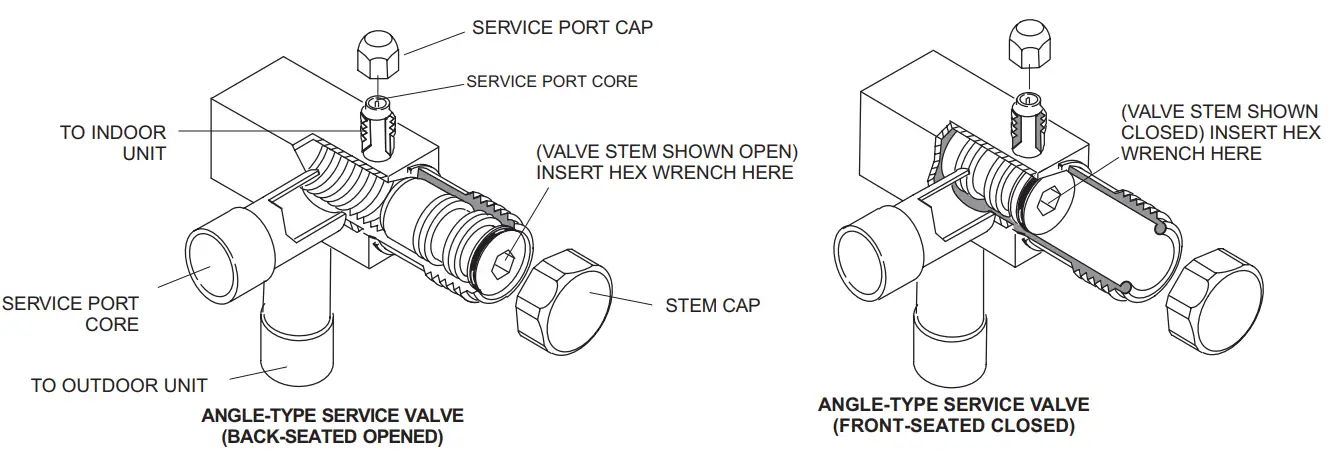 SERVICE PORT CAP

SERVICE PORT CORE

TO INDOOR UNIT

(VALVE STEM SHOWN OPEN) INSERT HEX WRENCH HERE

SERVICE PORT CORE

STEM CAP

TO OUTDOOR UNIT

ANGLE-TYPE SERVICE VALVE (BACK-SEATED OPENED)

(VALVE STEM SHOWN CLOSED) INSERT HEX WRENCH HERE

ANGLE-TYPE SERVICE VALVE (FRONT-SEATED CLOSED)