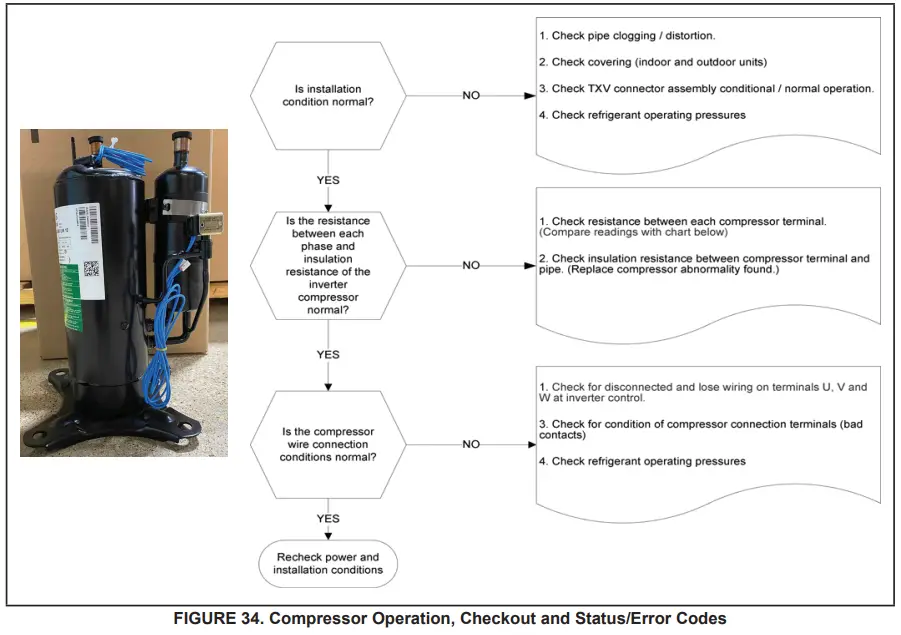 Is installation condition normal?

NO

1. Check pipe clogging / distortion.

2. Check covering (indoor and outdoor units)

3. Check TXV connector assembly conditional / normal operation.

4. Check refrigerant operating pressures

YES

Is the resistance between each phase and insulation resistance of the inverter compressor normal?

NO

1. Check resistance between each compressor terminal. (Compare readings with chart below)

2. Check insulation resistance between compressor terminal and pipe. (Replace compressor abnormality found.)

YES

Is the compressor wire connection conditions normal?

NO

1. Check for disconnected and lose wiring on terminals U, V and W at inverter control.

3. Check for condition of compressor connection terminals (bad contacts)

4. Check refrigerant operating pressures

YES

Recheck power and installation conditions

FIGURE 34. Compressor Operation, Checkout and Status/Error Codes