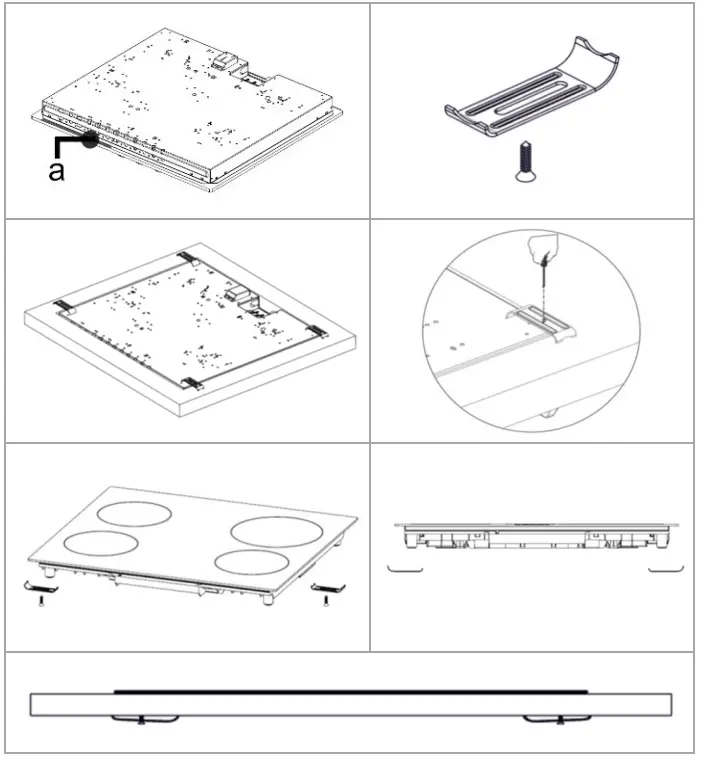 a