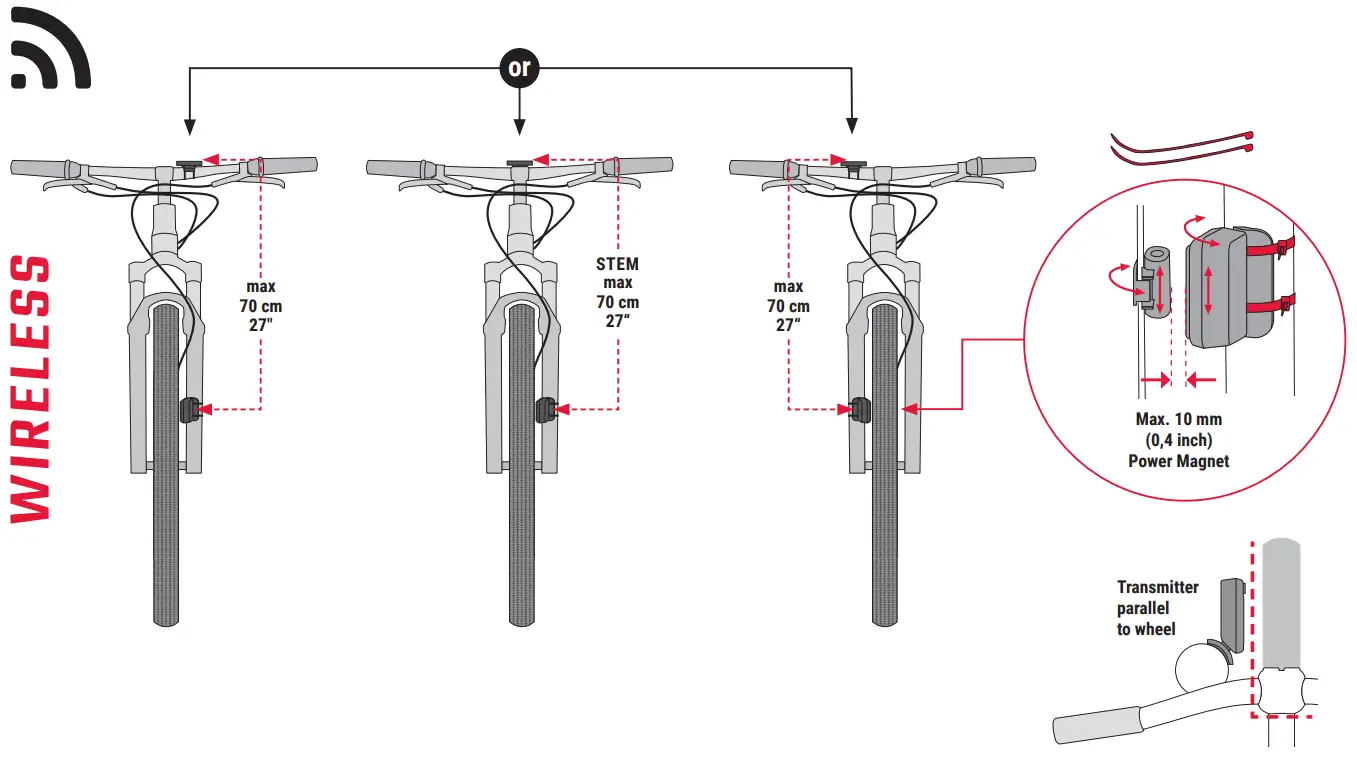 WIRELESS

or

max
70 cm
27"

STEM
max
70 cm
27“

max
70 cm
27“

Max. 10 mm
(0,4 inch)
Power Magnet

Transmitter
parallel
to wheel