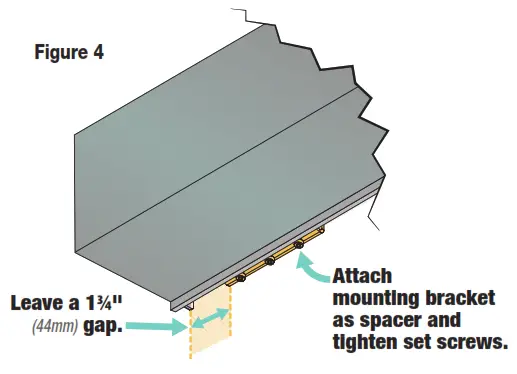 Figure 4

Leave a 1¾" (44mm) gap.

Attach mounting bracket as spacer and tighten set screws.