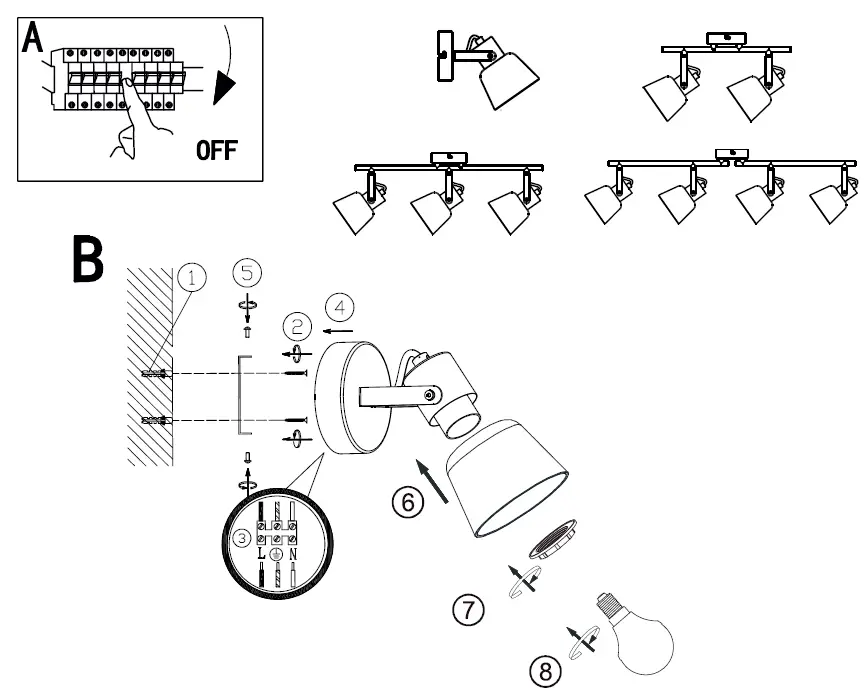 A

OFF

B

1

5

2

4

3

L

N

6

7

8