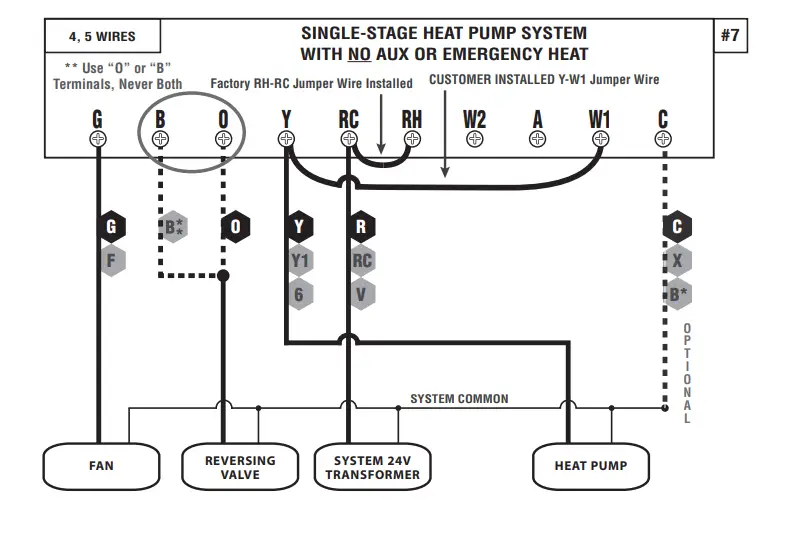 4, 5 WIRES

SINGLE-STAGE HEAT PUMP SYSTEM
WITH NO AUX OR EMERGENCY HEAT

#7

** Use "O" or "B" Terminals, Never Both

Factory RH-RC Jumper Wire Installed

CUSTOMER INSTALLED Y-W1 Jumper Wire

G B O Y RC RH W2 A W1 C

G
F

B**

O

Y
Y1
6

R
RC
V

C
X
B*

OPTIONAL

SYSTEM COMMON

FAN

REVERSING VALVE

SYSTEM 24V TRANSFORMER

HEAT PUMP