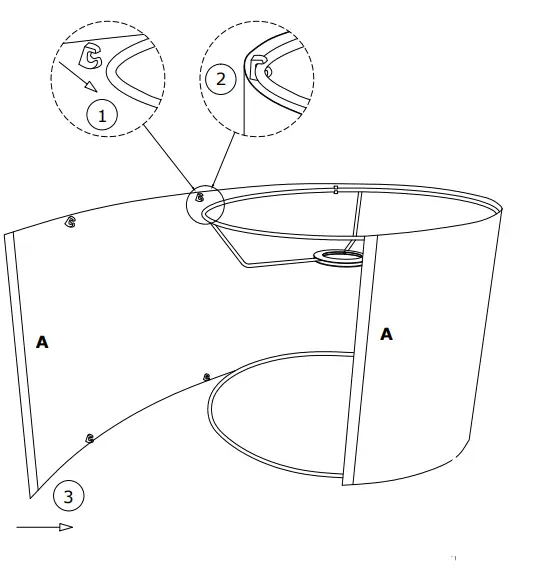 1

2

A

A

3