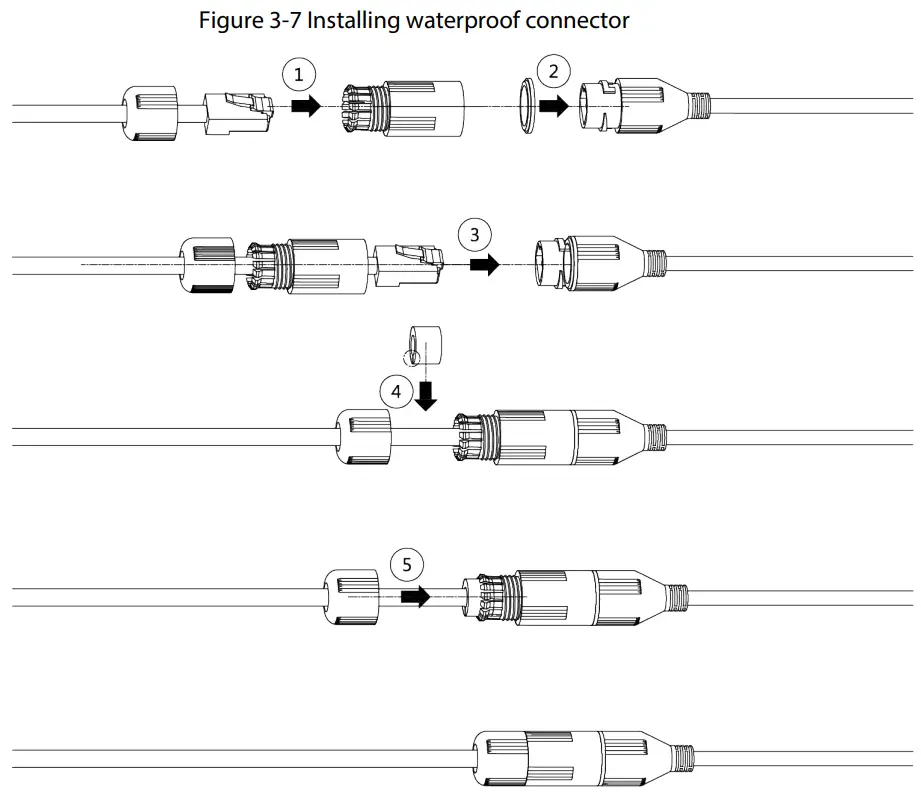 Figure 3-7 Installing waterproof connector

1

2

3

4

5