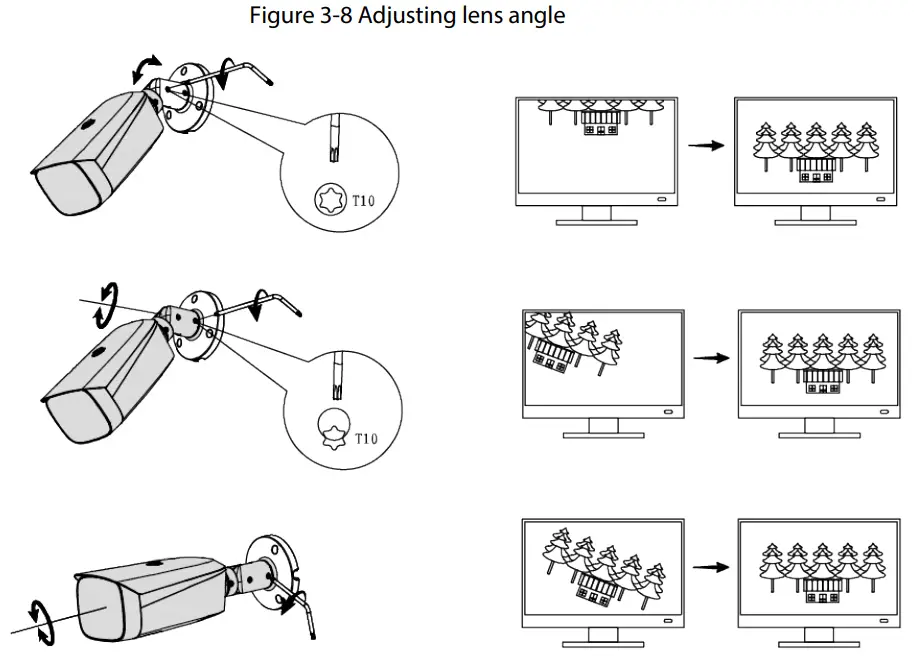 Figure 3-8 Adjusting lens angle

T10

T10