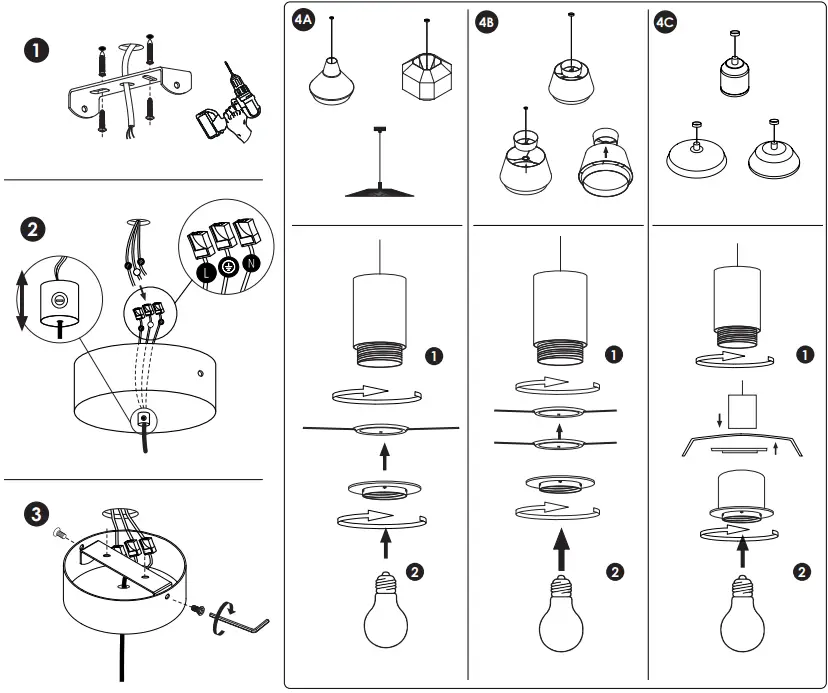 1

2

L
N

3

4A

1

2

4B

1

2

4C

1

2