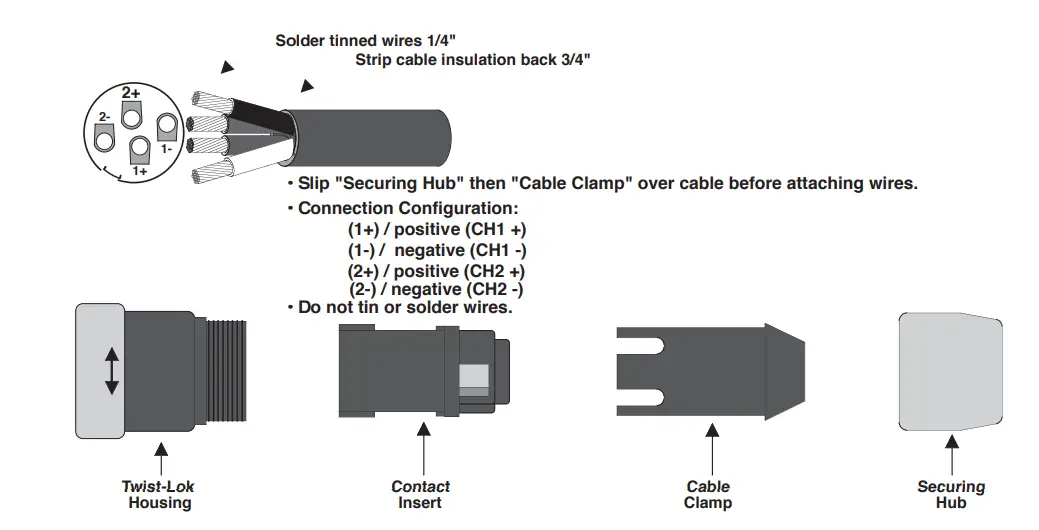 Solder tinned wires 1/4"
Strip cable insulation back 3/4"

2+
2-
1-
1+

• Slip "Securing Hub" then "Cable Clamp" over cable before attaching wires.
• Connection Configuration:
(1+) / positive (CH1 +)
(1-) / negative (CH1 -)
(2+) / positive (CH2 +)
(2-) / negative (CH2 -)
• Do not tin or solder wires.

Twist-Lok Housing

Contact Insert

Cable Clamp

Securing Hub