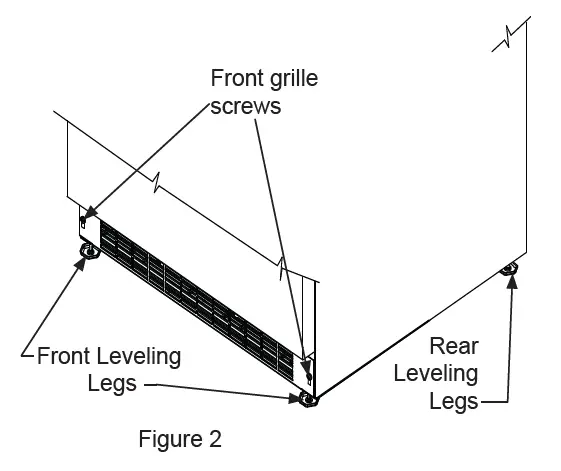 Front grille screws

Front Leveling Legs

Rear Leveling Legs

Figure 2