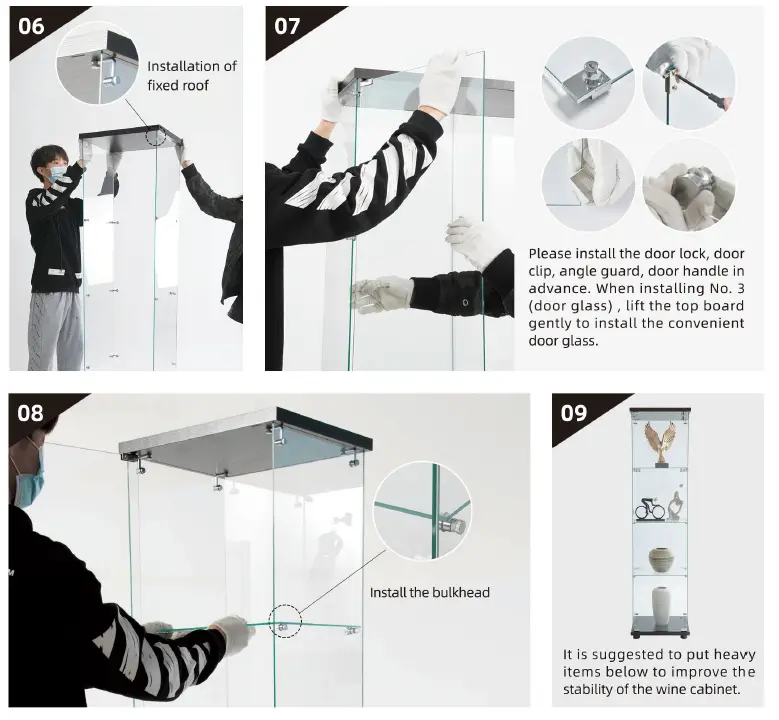 06

Installation of fixed roof

07

Please install the door lock, door clip, angle guard, door handle in advance. When installing No. 3 (door glass) , lift the top board gently to install the convenient door glass.

08

Install the bulkhead

09

It is suggested to put heavy items below to improve the stability of the wine cabinet.