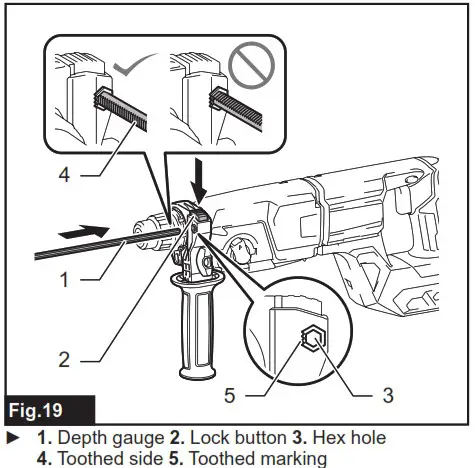 4

1

2

5

3

Fig.19

► 1. Depth gauge 2. Lock button 3. Hex hole 4. Toothed side 5. Toothed marking