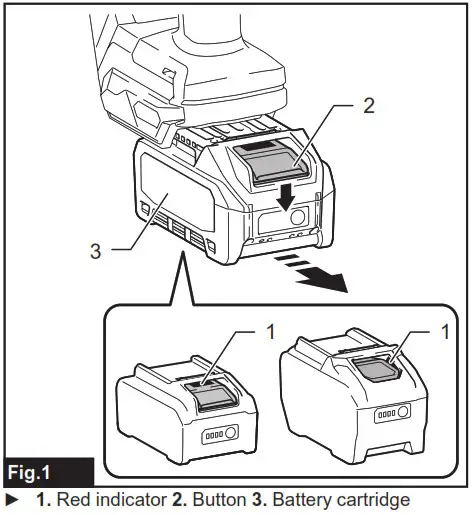 2

3

1

1

Fig.1

► 1. Red indicator 2. Button 3. Battery cartridge