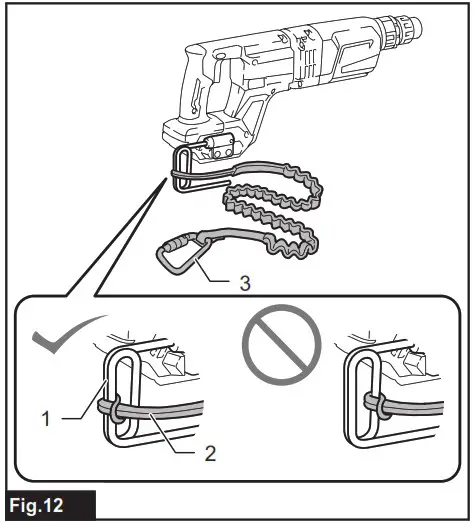 3

1

2

Fig.12