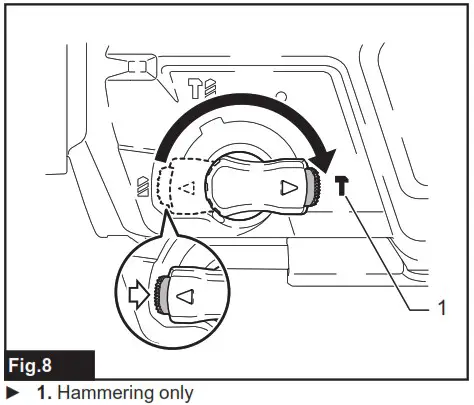 1

Fig.8

► 1. Hammering only