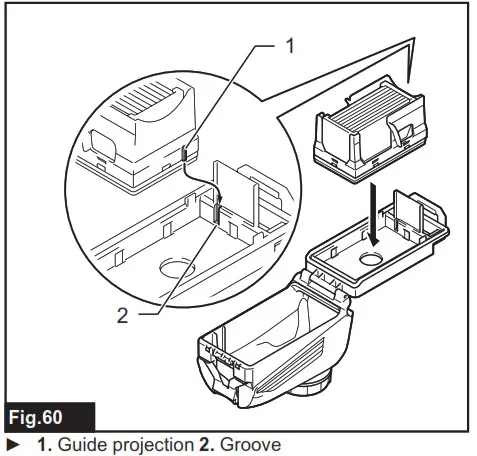 1

2

Fig.60

► 1. Guide projection 2. Groove