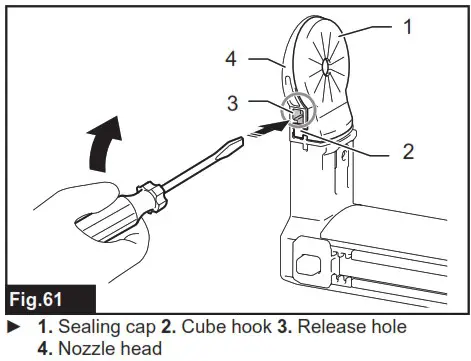 1
4
3
2
Fig.61
► 1. Sealing cap 2. Cube hook 3. Release hole 4. Nozzle head