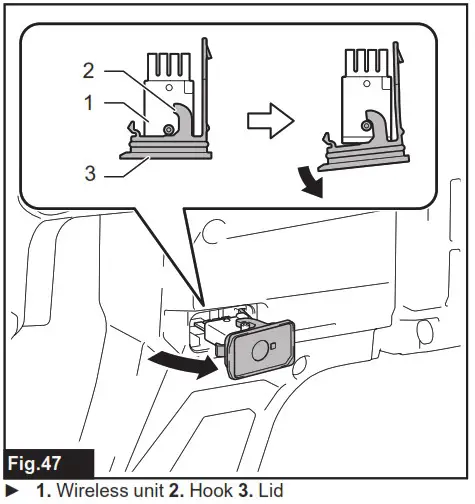 2
1
3

Fig.47

► 1. Wireless unit 2. Hook 3. Lid