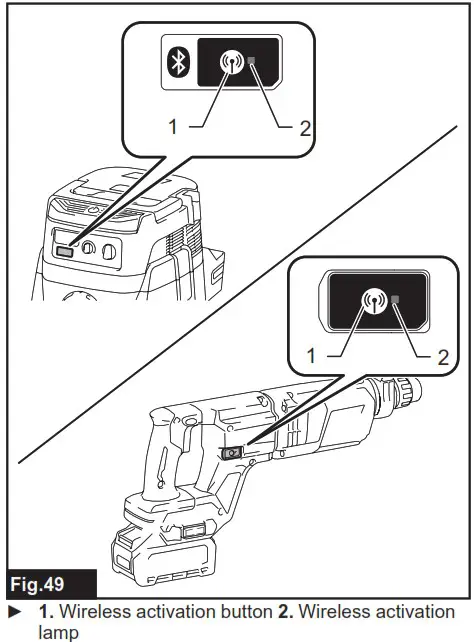 1
2
1
2
Fig.49
► 1. Wireless activation button 2. Wireless activation lamp