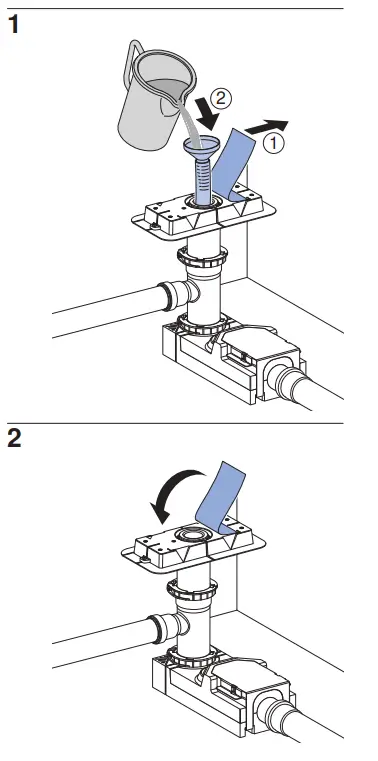 1

②

①

2