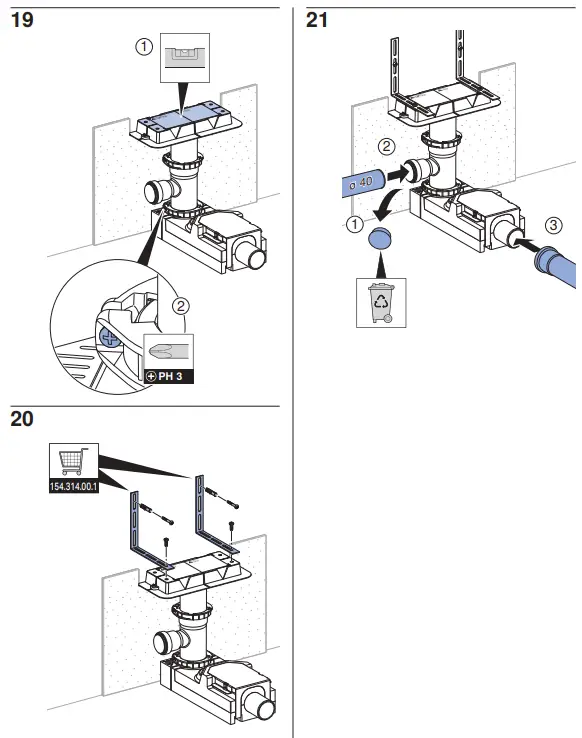 19

①

②

PH 3

20

154.314.00.1

21

②

ø 40

①

③