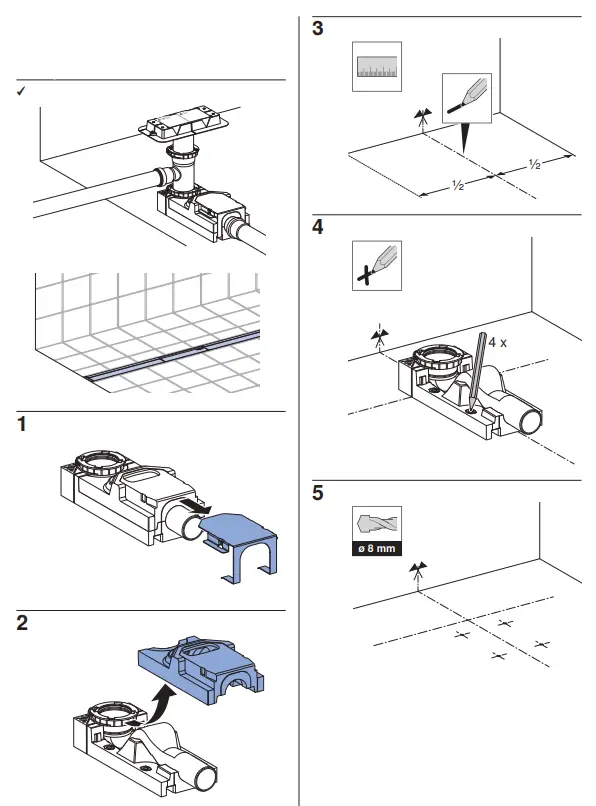 ✓

1

2

3

½

½

4

4 x

5

ø 8 mm