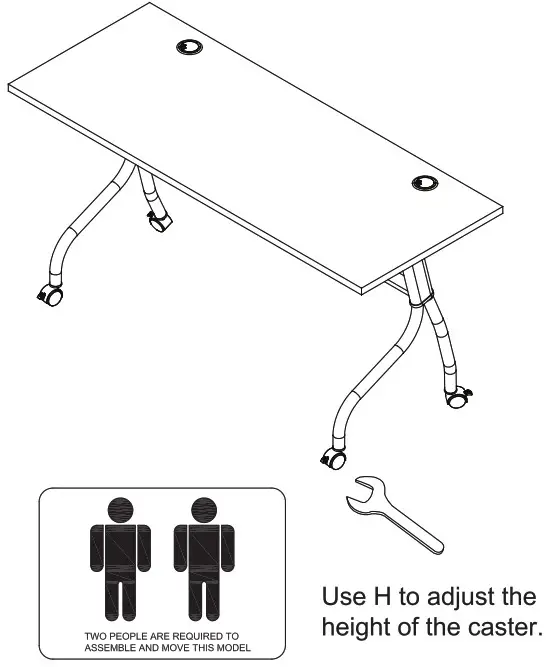 TWO PEOPLE ARE REQUIRED TO ASSEMBLE AND MOVE THIS MODEL

Use H to adjust the height of the caster.